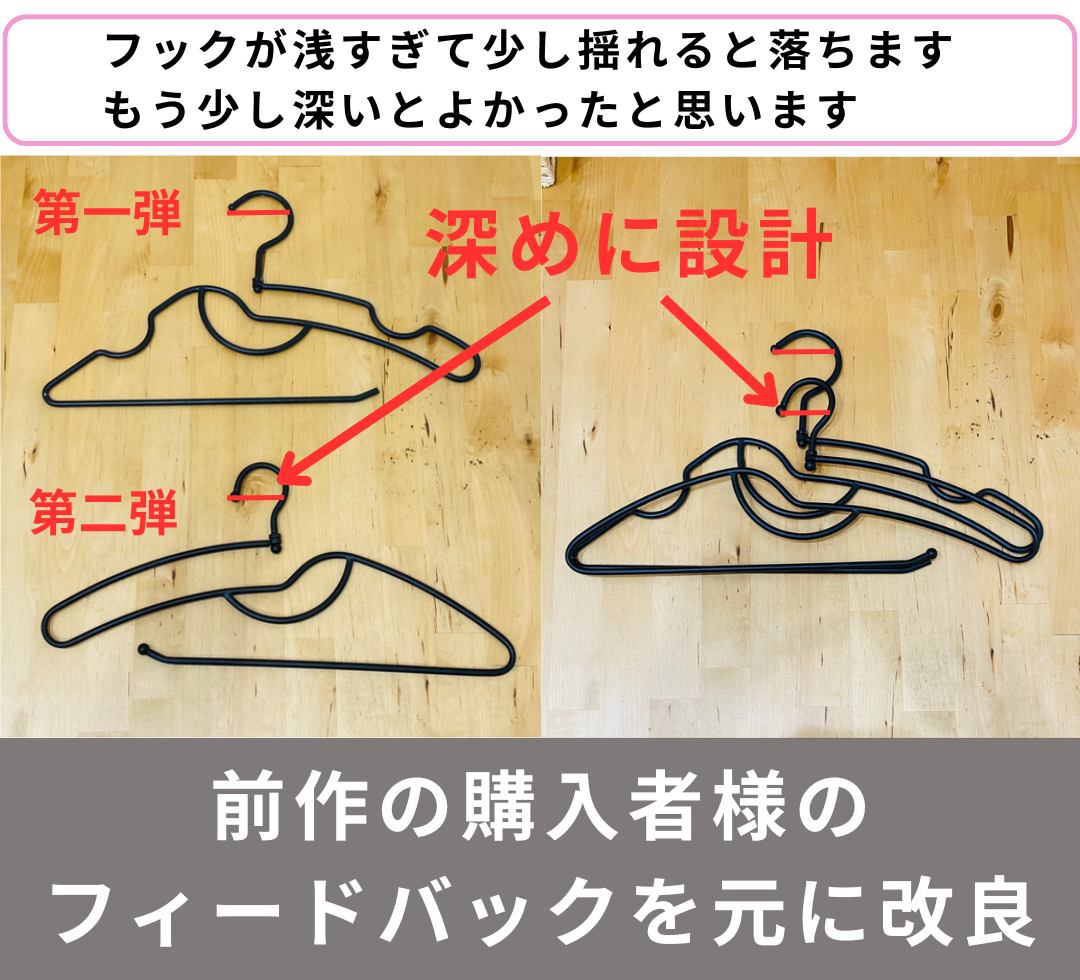 フックが浅すぎて少し揺れると落ちます
もう少し深いとよかったと思います

第一弾

深めに設計

第二弾

前作の購入者様の
フィードバックを元に改良