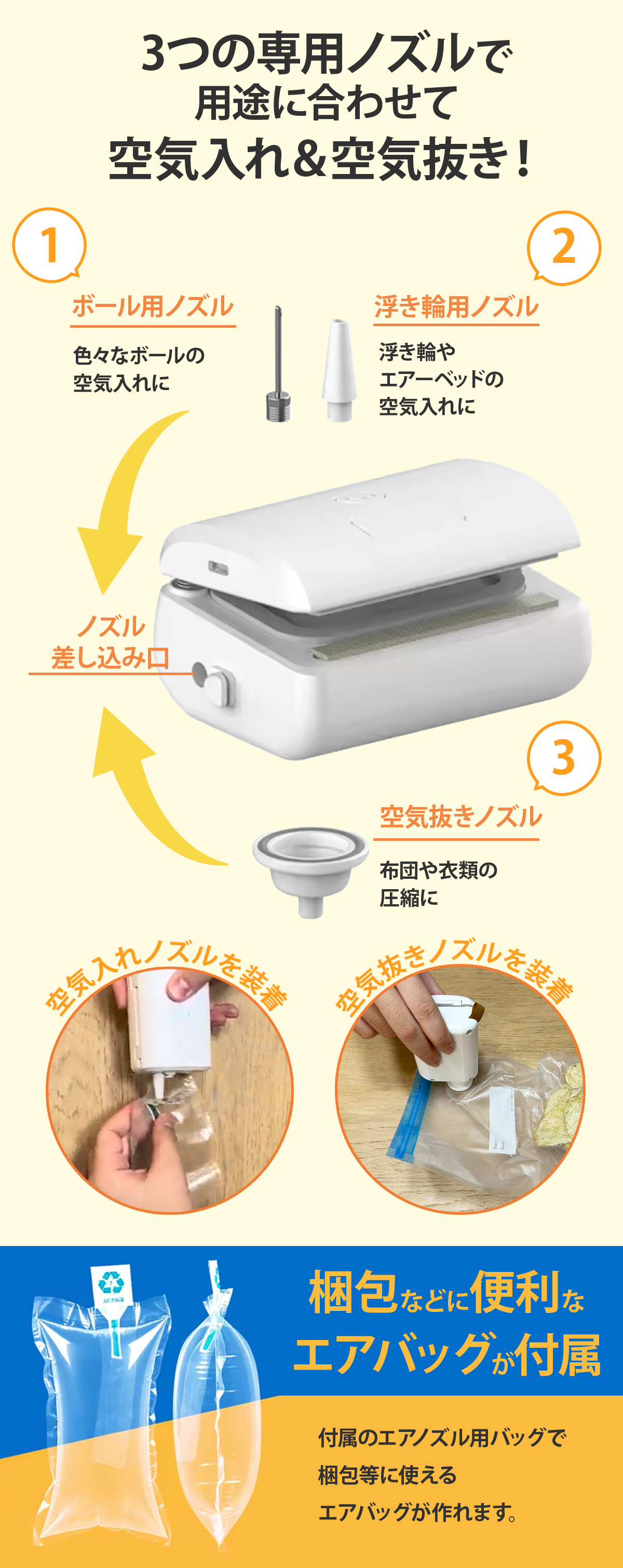 3つの専用ノズルで
用途に合わせて
空気入れ&空気抜き!

1

ボール用ノズル

色々なボールの
空気入れに

2

浮き輪用ノズル

浮き輪や
エアーベッドの
空気入れに

ノズル
差し込み口

3

空気抜きノズル

布団や衣類の
圧縮に

空気入れノズルを装着

空気抜きノズルを装着

AZ-PACK

梱包などに便利な
エアバッグが付属

付属のエアノズル用バッグで
梱包等に使える
エアバッグが作れます。