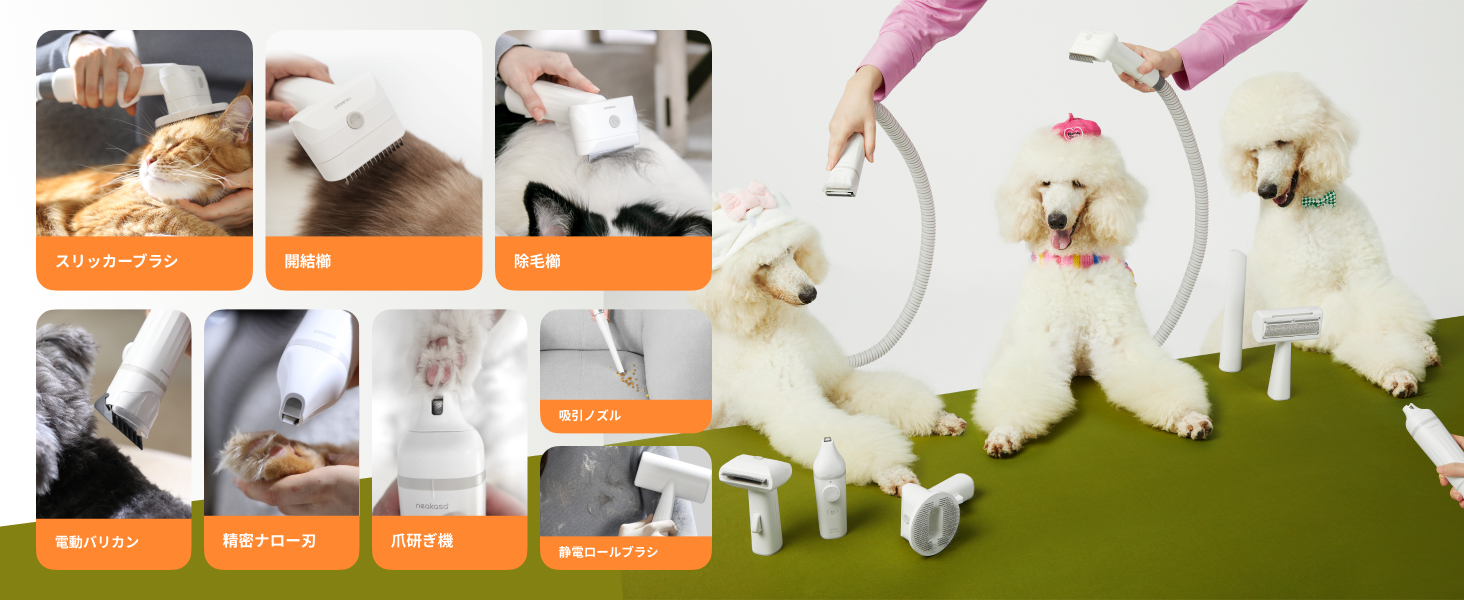 スリッカーブラシ

開結櫛

除毛櫛

電動バリカン

精密ナロー刃

neakasa

爪研ぎ機

吸引ノズル

静電ロールブラシ