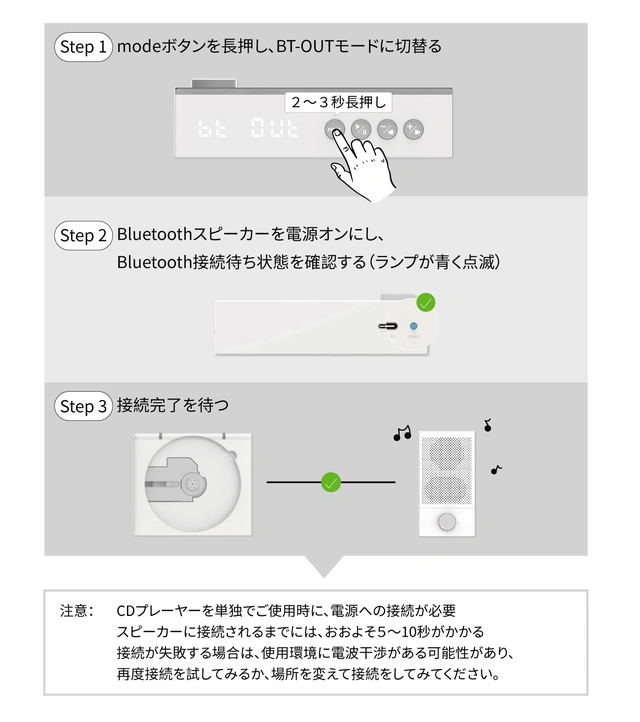 Step 1 modeボタンを長押し、BT-OUTモードに切替る

2～3秒長押し

bt OUt

Step 2 Bluetoothスピーカーを電源オンにし、
Bluetooth接続待ち状態を確認する（ランプが青く点滅）

Step 3 接続完了を待つ

注意： CDプレーヤーを単独でご使用時に、電源への接続が必要
スピーカーに接続されるまでには、おおよそ5～10秒がかかる
接続が失敗する場合は、使用環境に電波干渉がある可能性があり、
再度接続を試してみるか、場所を変えて接続をしてみてください。