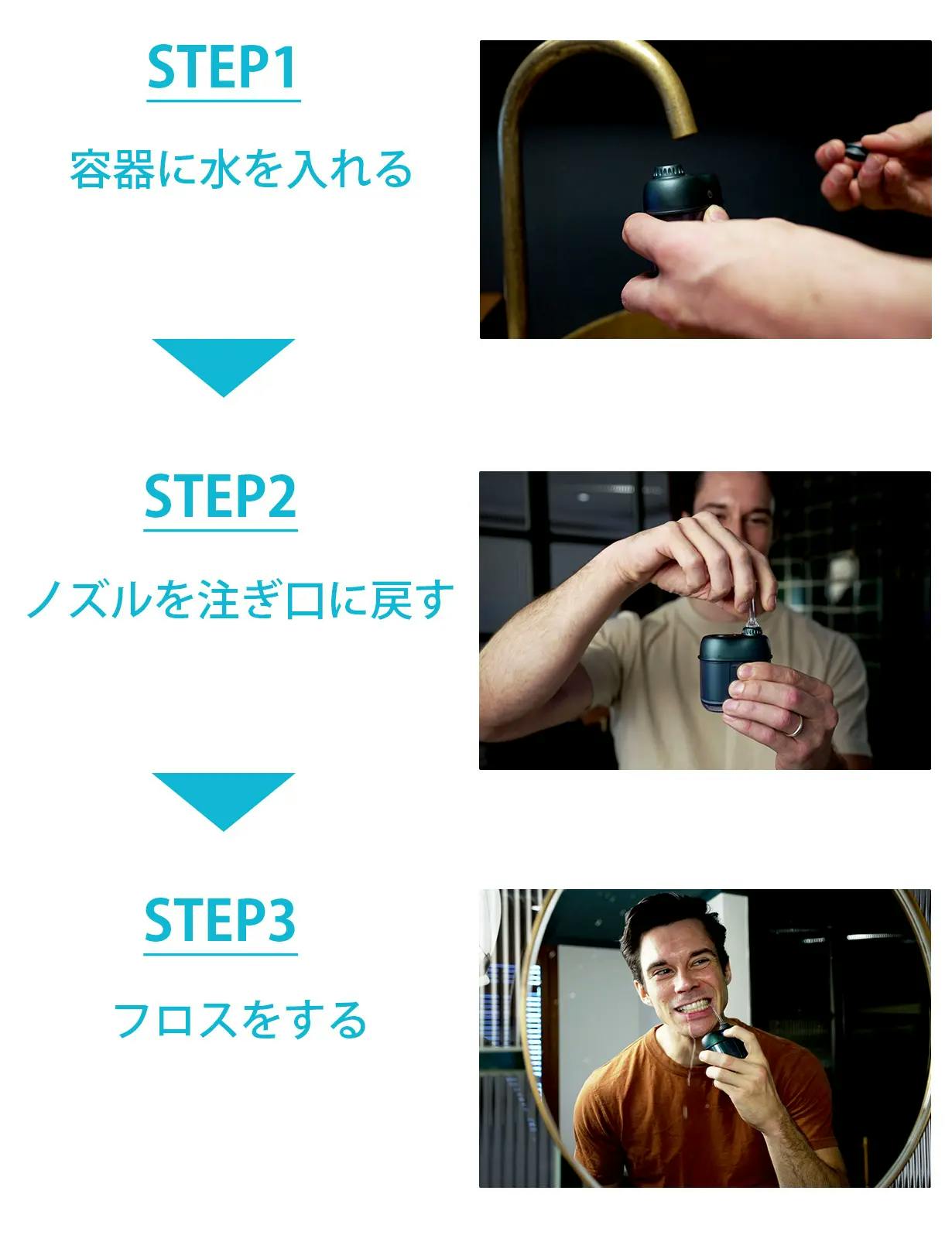 STEP1

容器に水を入れる

STEP2

ノズルを注ぎ口に戻す

STEP3

フロスをする