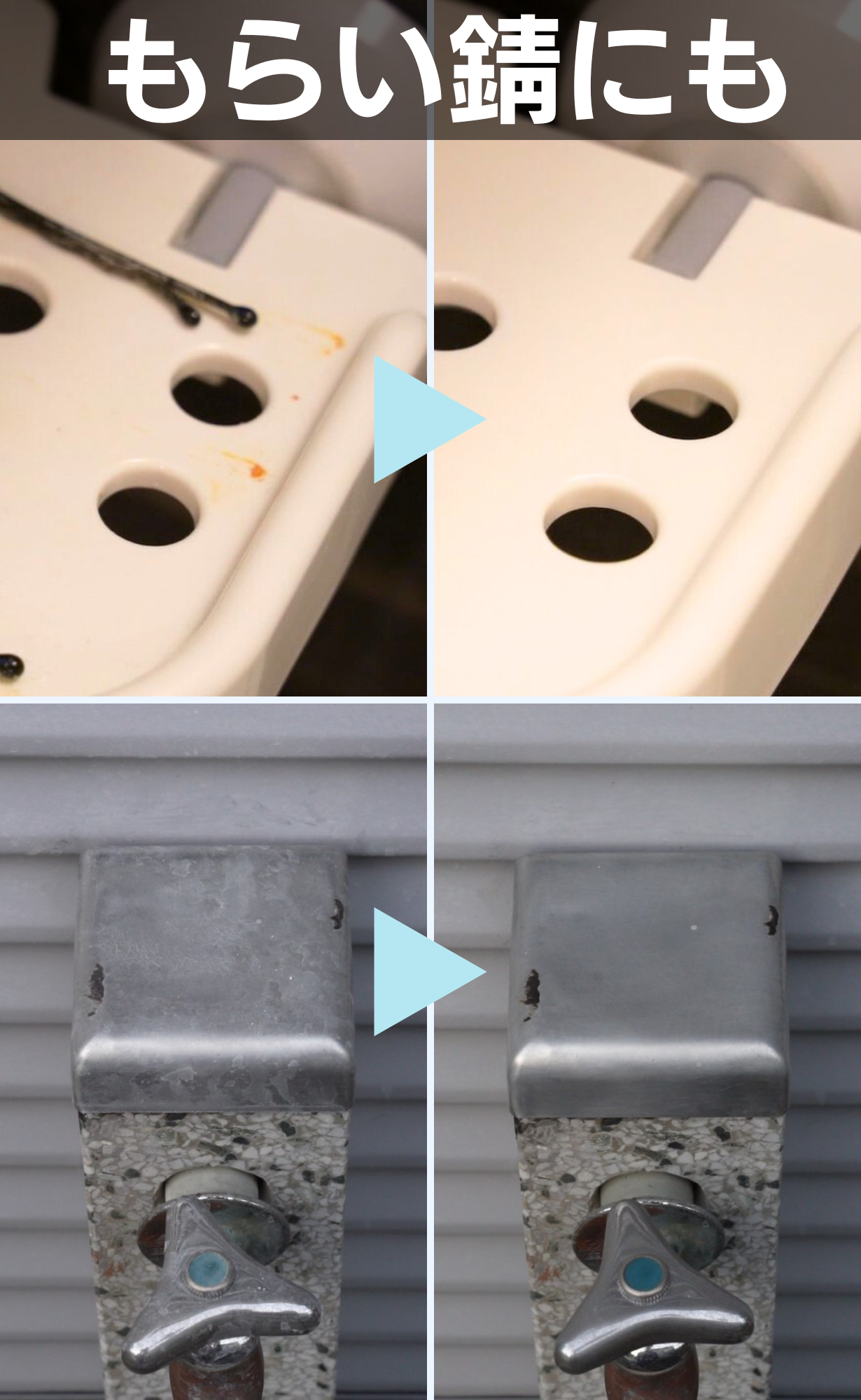 もらい錆にも